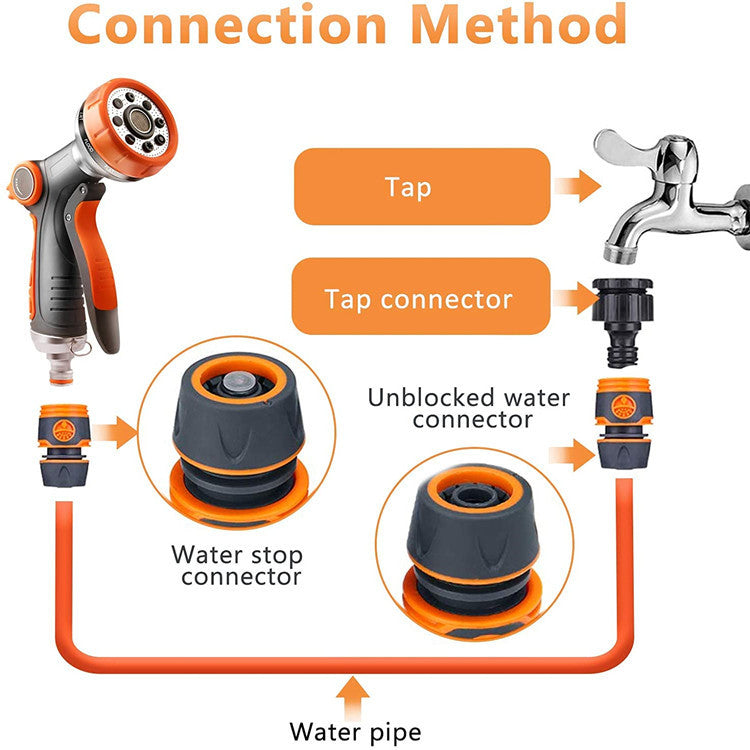 Connection Method

Tap

Tap connector

Unblocked water connector

Water stop connector

Water pipe